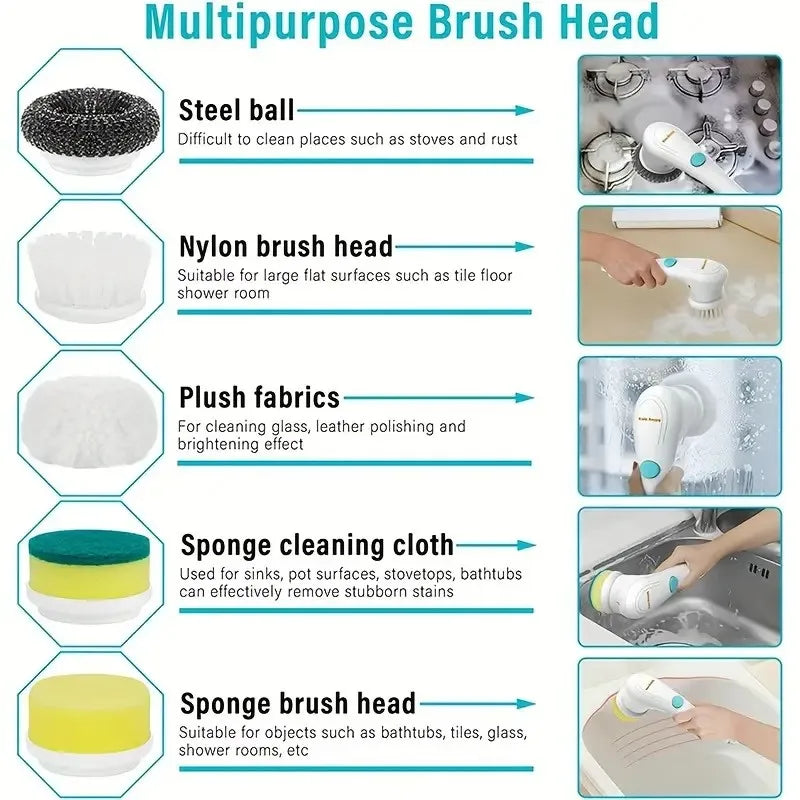 Multipurpose Brush Head

Steel ball
Difficult to clean places such as stoves and rust

Nylon brush head
Suitable for large flat surfaces such as tile floor shower room

Plush fabrics
For cleaning glass, leather polishing and brightening effect

Sponge cleaning cloth
Used for sinks, pot surfaces, stovetops, bathtubs can effectively remove stubborn stains

Sponge brush head
Suitable for objects such as bathtubs, tiles, glass, shower rooms, etc