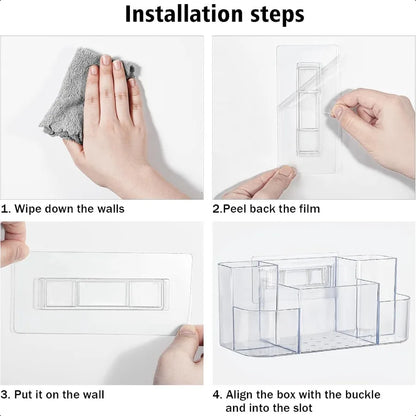 Installation steps

1. Wipe down the walls

2.Peel back the film

3. Put it on the wall

4. Align the box with the buckle and into the slot