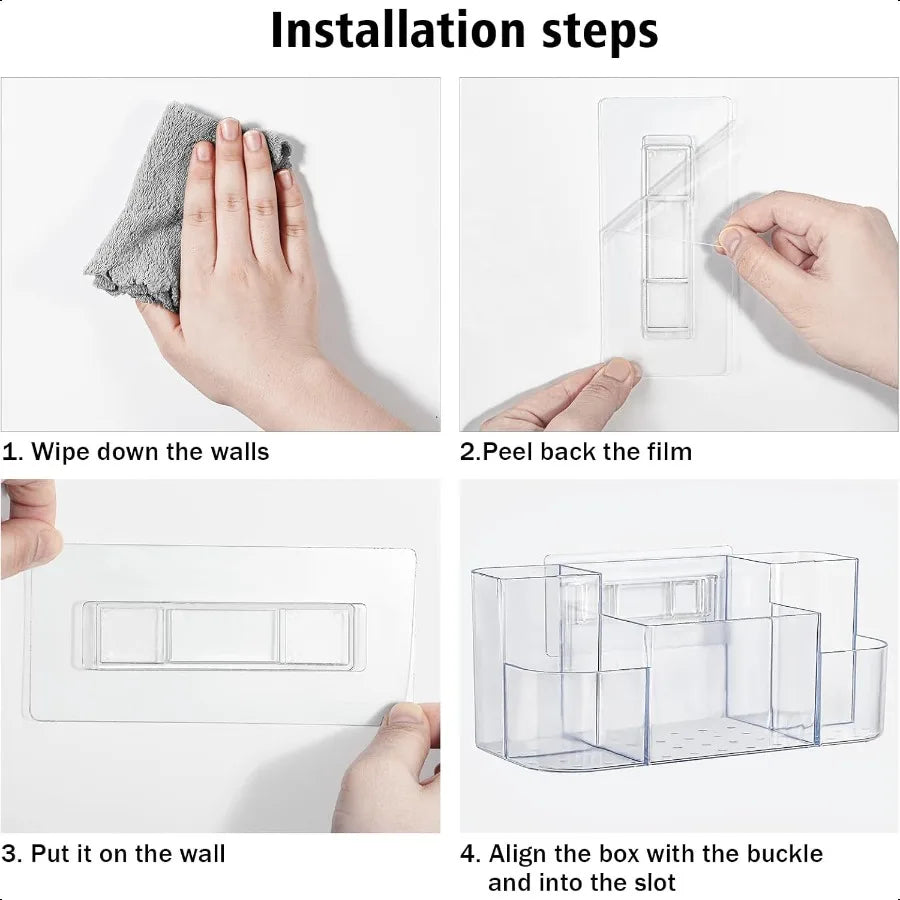 Installation steps

1. Wipe down the walls

2.Peel back the film

3. Put it on the wall

4. Align the box with the buckle and into the slot