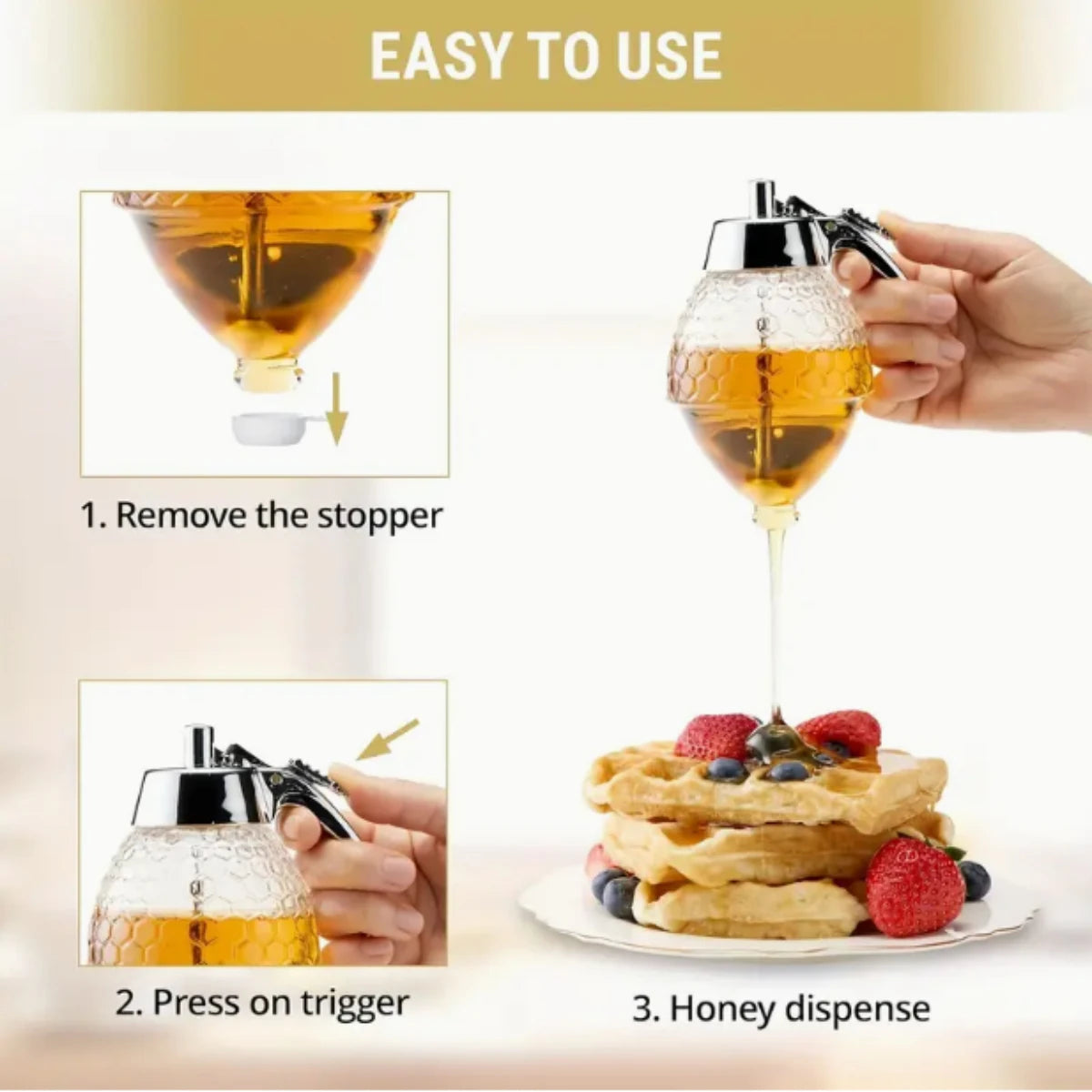 EASY TO USE

1. Remove the stopper

2. Press on trigger

3. Honey dispense